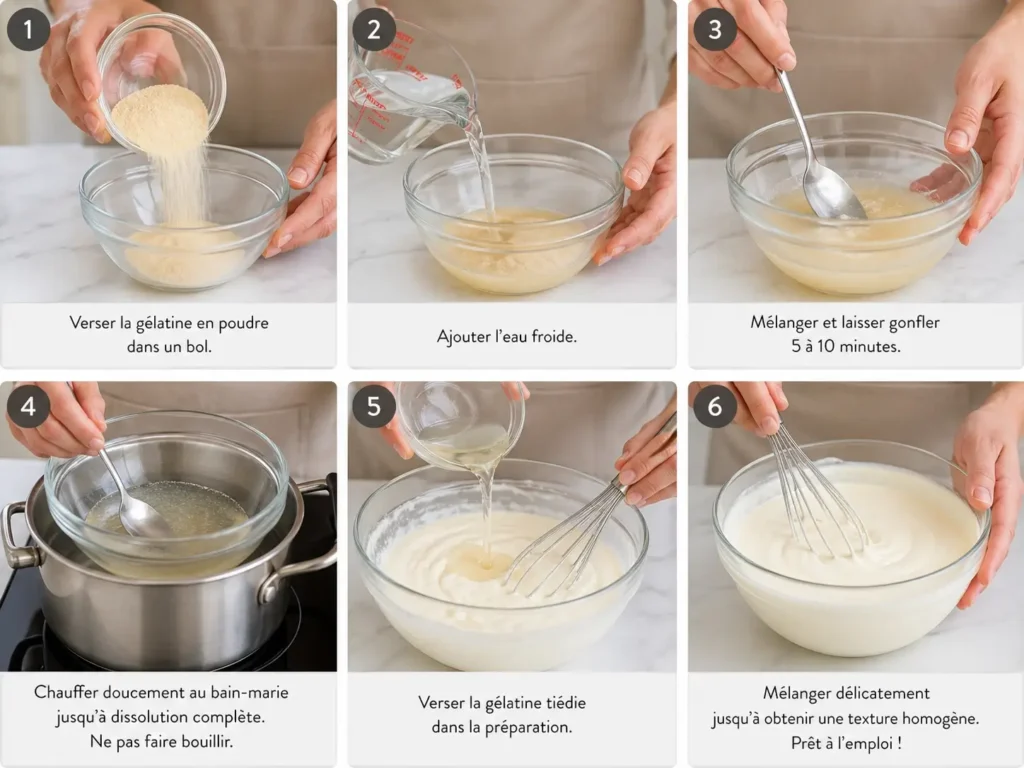 1
Verser la gélatine en poudre dans un bol.

2
Ajouter l'eau froide.

3
Mélanger et laisser gonfler 5 à 10 minutes.

4
Chauffer doucement au bain-marie jusqu'à dissolution complète. Ne pas faire bouillir.

5
Verser la gélatine tiédie dans la préparation.

6
Mélanger délicatement jusqu'à obtenir une texture homogène. Prêt à l'emploi !